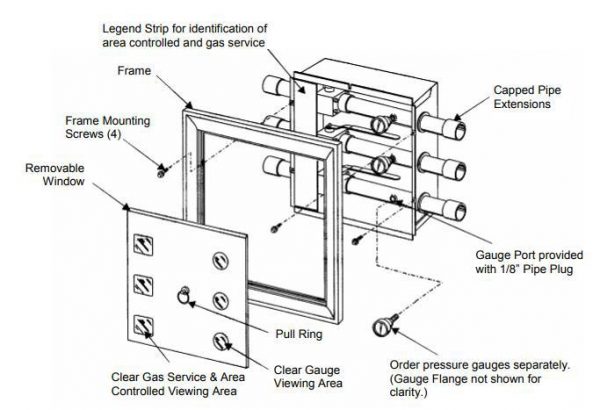 Legend Strip for identification of area controlled and gas service

Frame

Capped Pipe Extensions

Frame Mounting Screws (4)

Removable Window

Gauge Port provided with 1/8" Pipe Plug

Pull Ring

Clear Gas Service & Area Controlled Viewing Area

Clear Gauge Viewing Area

Order pressure gauges separately. (Gauge Flange not shown for clarity.)